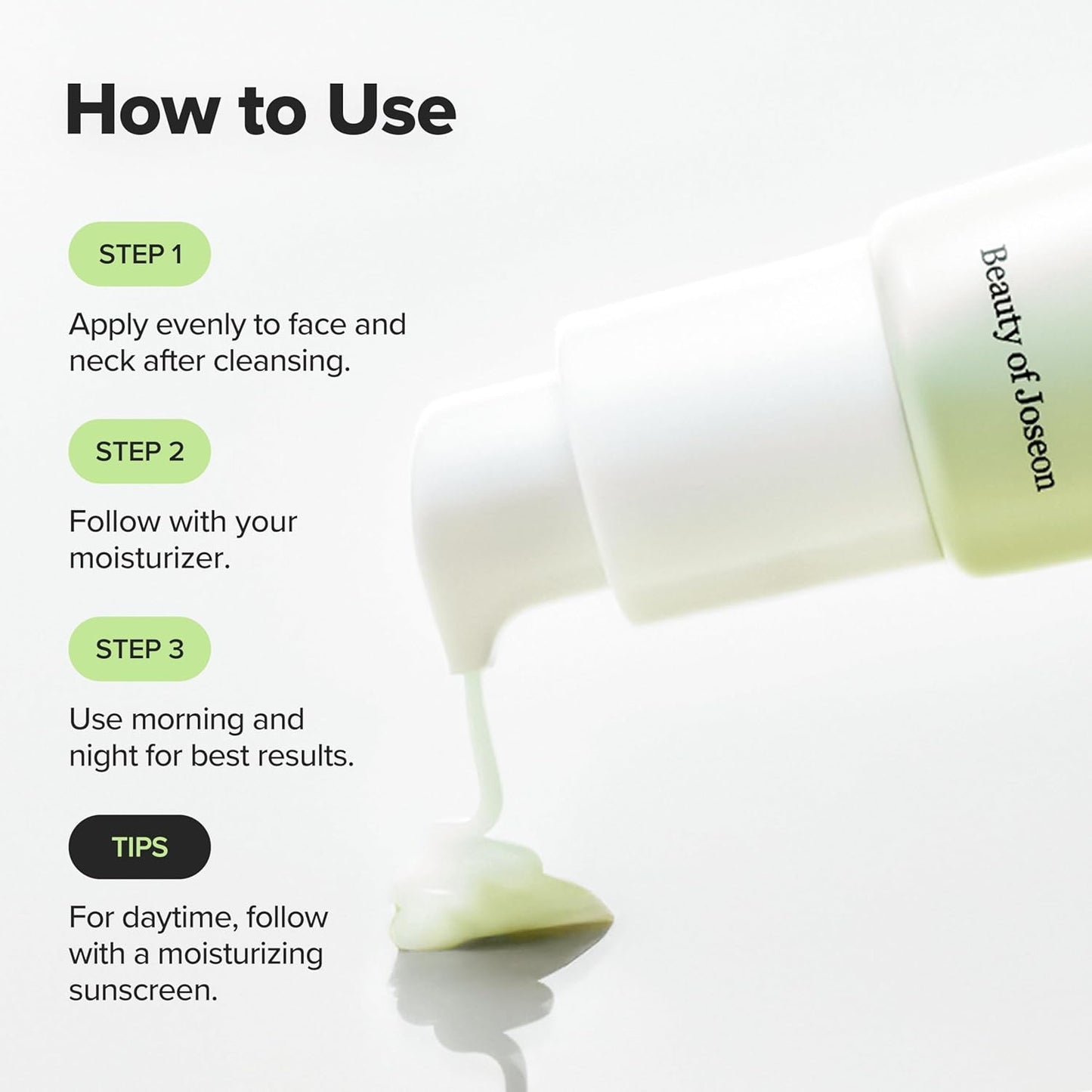 How to Use

STEP 1

Apply evenly to face and neck after cleansing.

STEP 2

Follow with your moisturizer.

STEP 3

Use morning and night for best results.

TIPS

For daytime, follow with a moisturizing sunscreen.

Beauty of Joseon